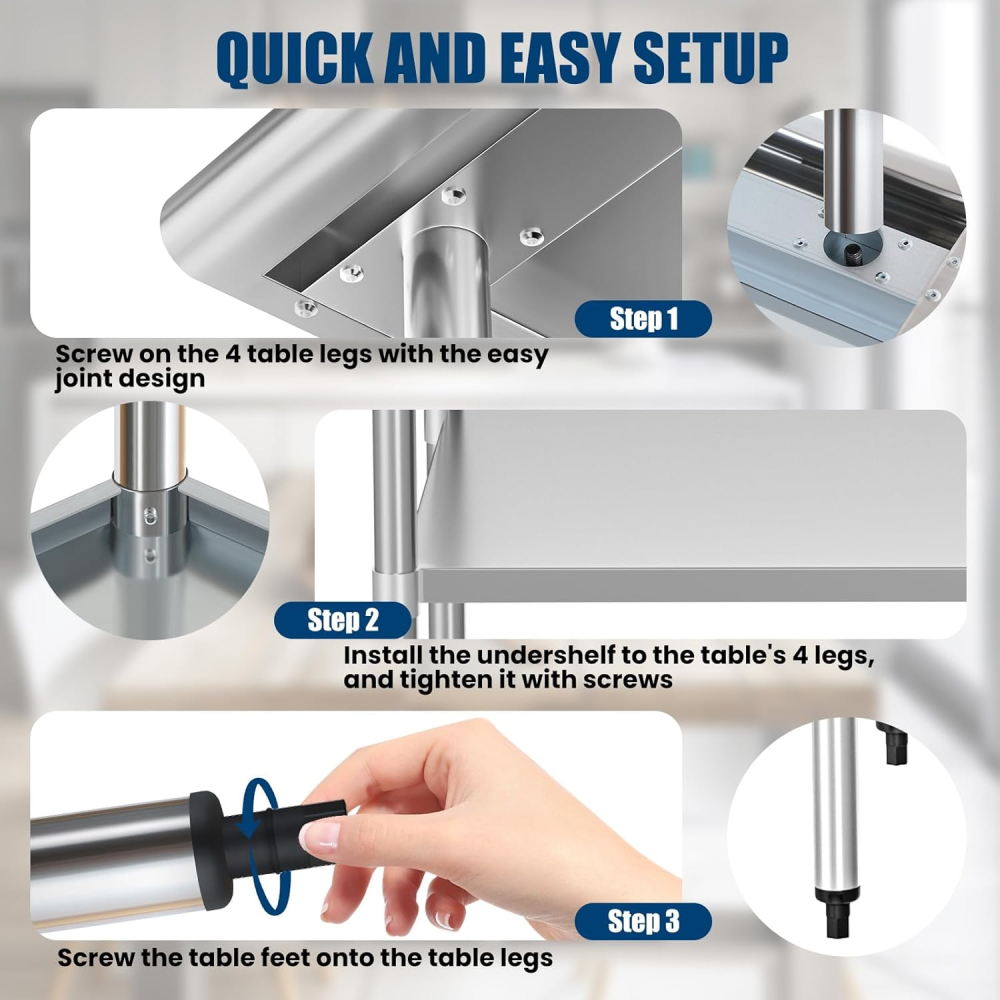 QUICK AND EASY SETUP

Step 1

Screw on the 4 table legs with the easy joint design

Step 2

Install the undershelf to the table's 4 legs, and tighten it with screws

Step 3

Screw the table feet onto the table legs