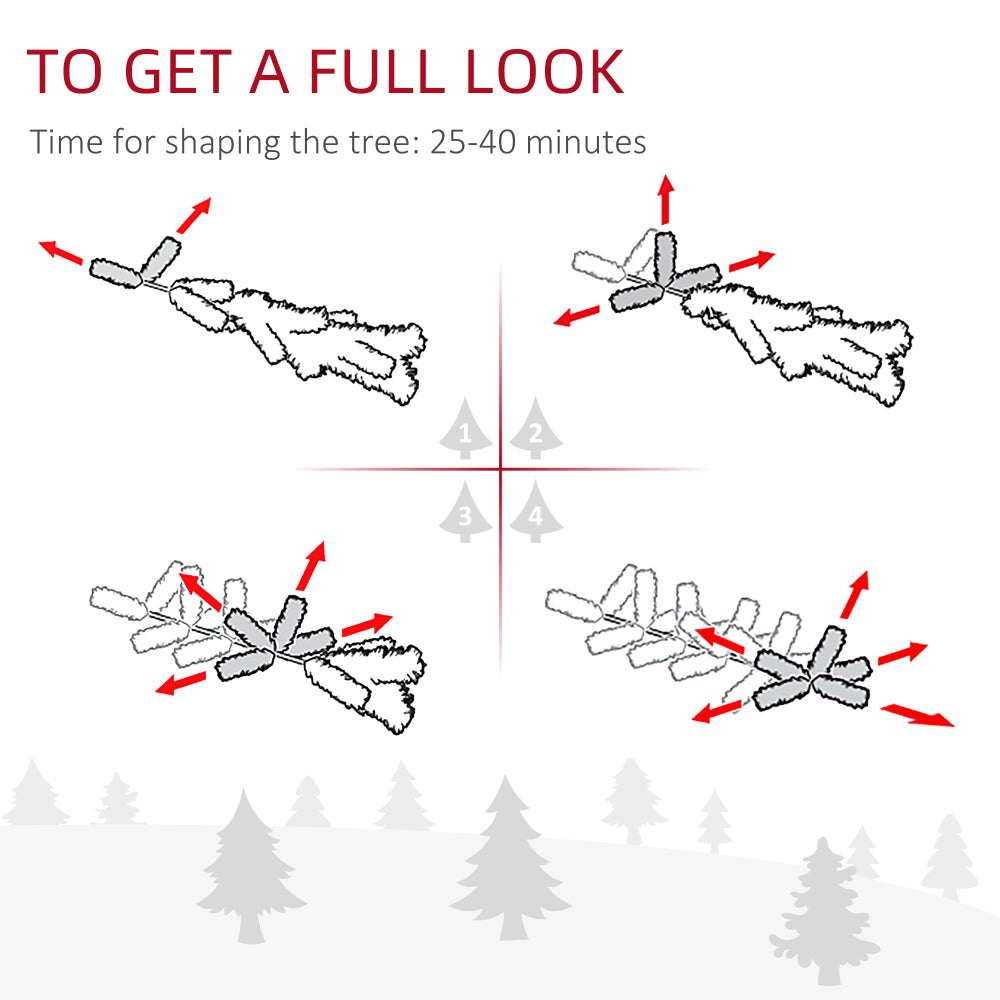 TO GET A FULL LOOK

Time for shaping the tree: 25-40 minutes

1 2
3 4