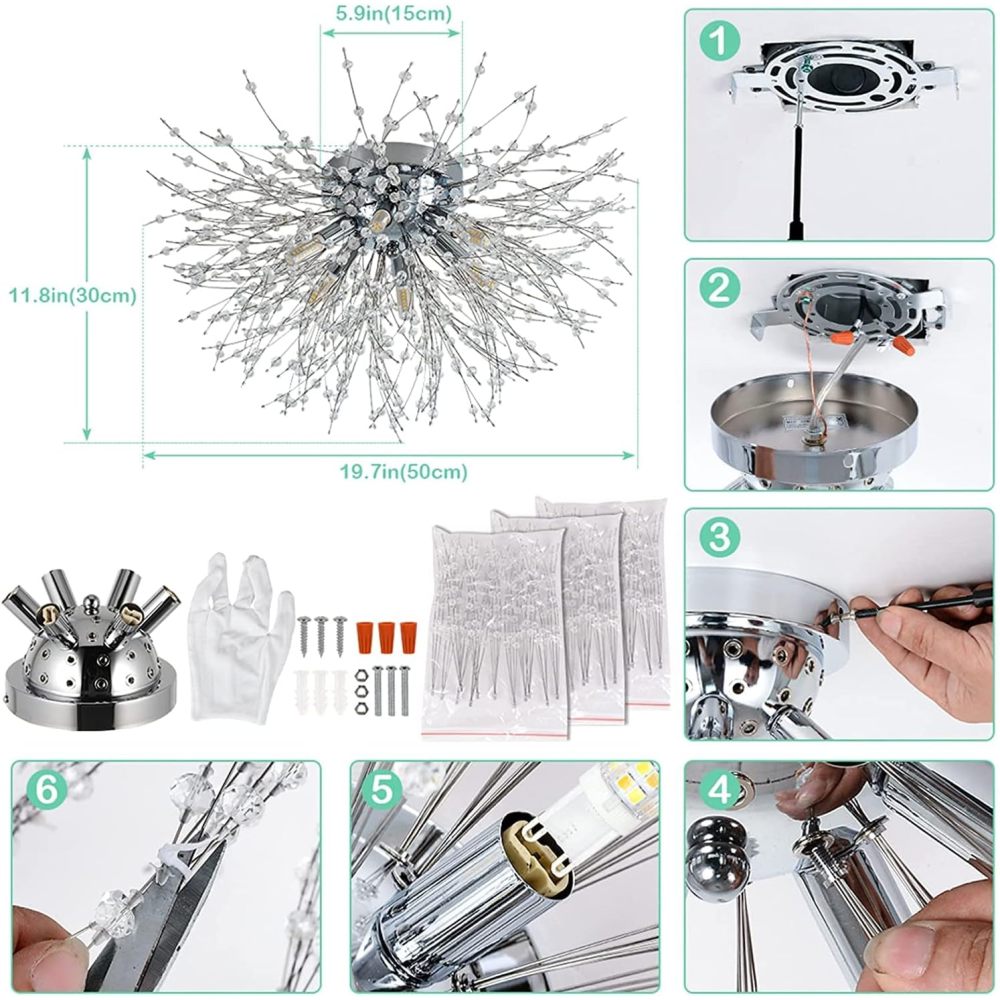 5.9in(15cm)

11.8in(30cm)

19.7in(50cm)

1

2

3

6

5

4